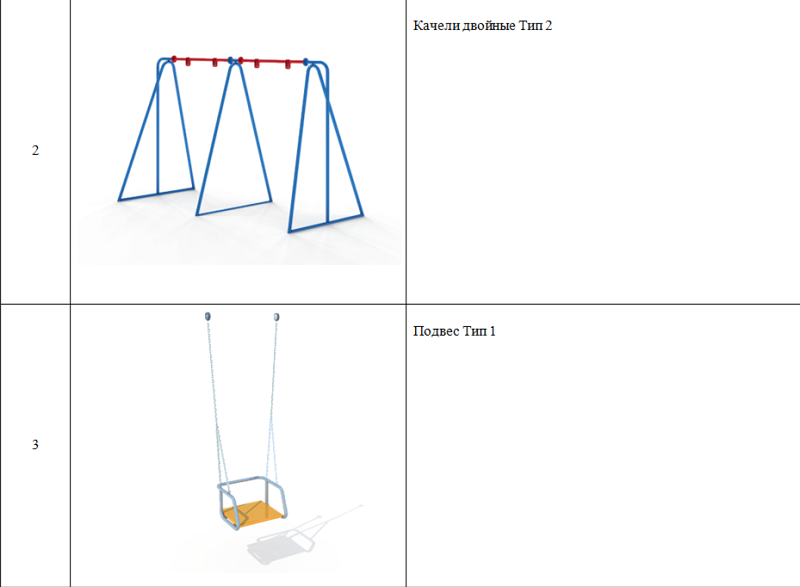 | | | |
|---|---|---|
| 2 | | Качели двойные Тип 2 |
| 3 | | Подвес Тип 1 |